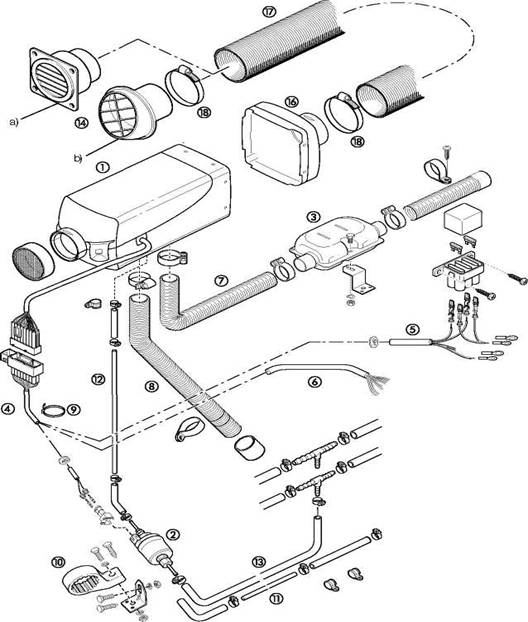 17
a)
14
18
16
18
b)
1
3
7
5
12
8
6
4
9
2
10
13
11